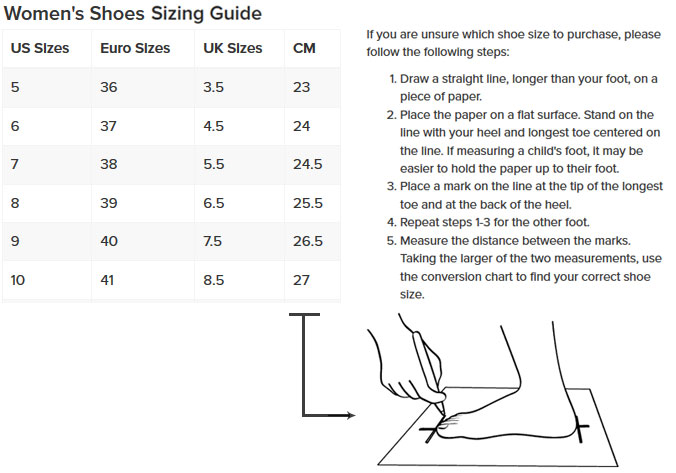 Women's Shoes Sizing Guide

| US Sizes | Euro Sizes | UK Sizes | CM |
|---|---|---|---|
| 5 | 36 | 3.5 | 23 |
| 6 | 37 | 4.5 | 24 |
| 7 | 38 | 5.5 | 24.5 |
| 8 | 39 | 6.5 | 25.5 |
| 9 | 40 | 7.5 | 26.5 |
| 10 | 41 | 8.5 | 27 |

If you are unsure which shoe size to purchase, please follow the following steps:

1. Draw a straight line, longer than your foot, on a piece of paper.
2. Place the paper on a flat surface. Stand on the line with your heel and longest toe centered on the line. If measuring a child's foot, it may be easier to hold the paper up to their foot.
3. Place a mark on the line at the tip of the longest toe and at the back of the heel.
4. Repeat steps 1-3 for the other foot.
5. Measure the distance between the marks. Taking the larger of the two measurements, use the conversion chart to find your correct shoe size.